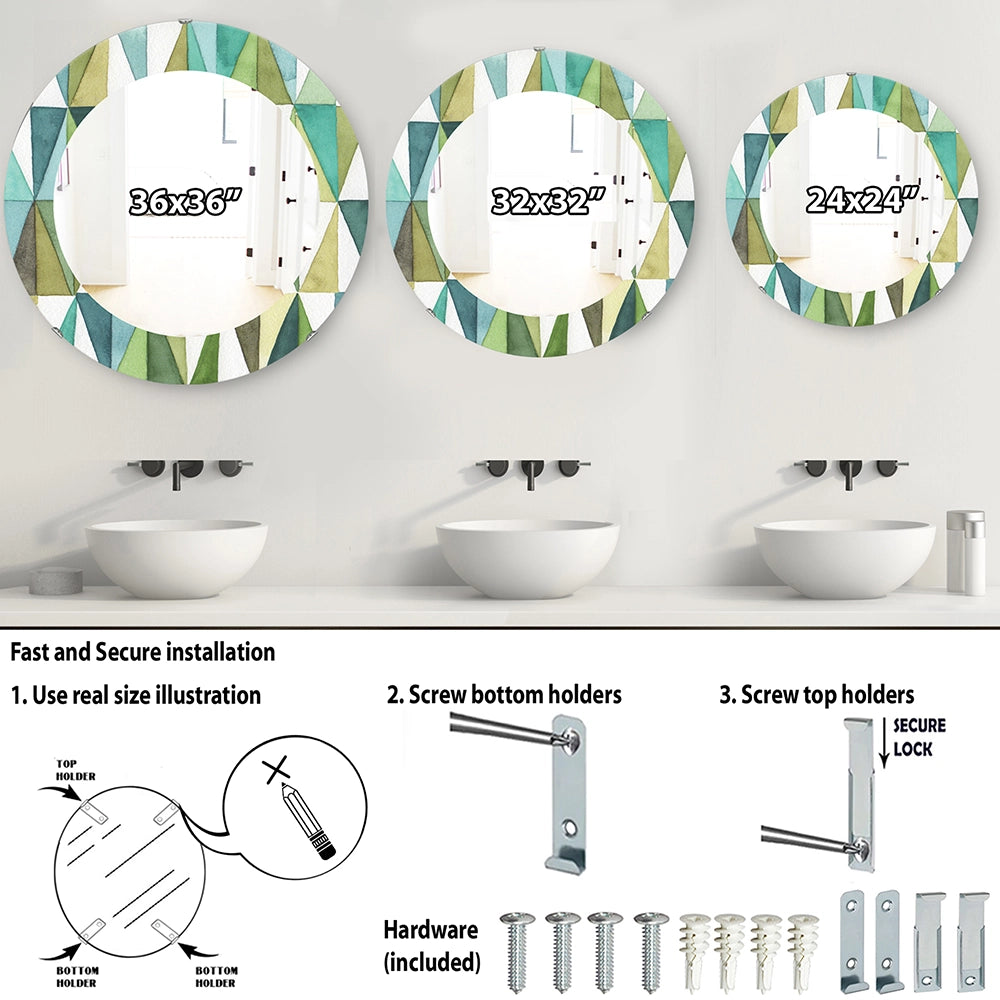 36x36"

32x32"

24x24"

Fast and Secure installation

1. Use real size illustration

TOP HOLDER

BOTTOM HOLDER

BOTTOM HOLDER

2. Screw bottom holders

3. Screw top holders

SECURE LOCK

Hardware (included)