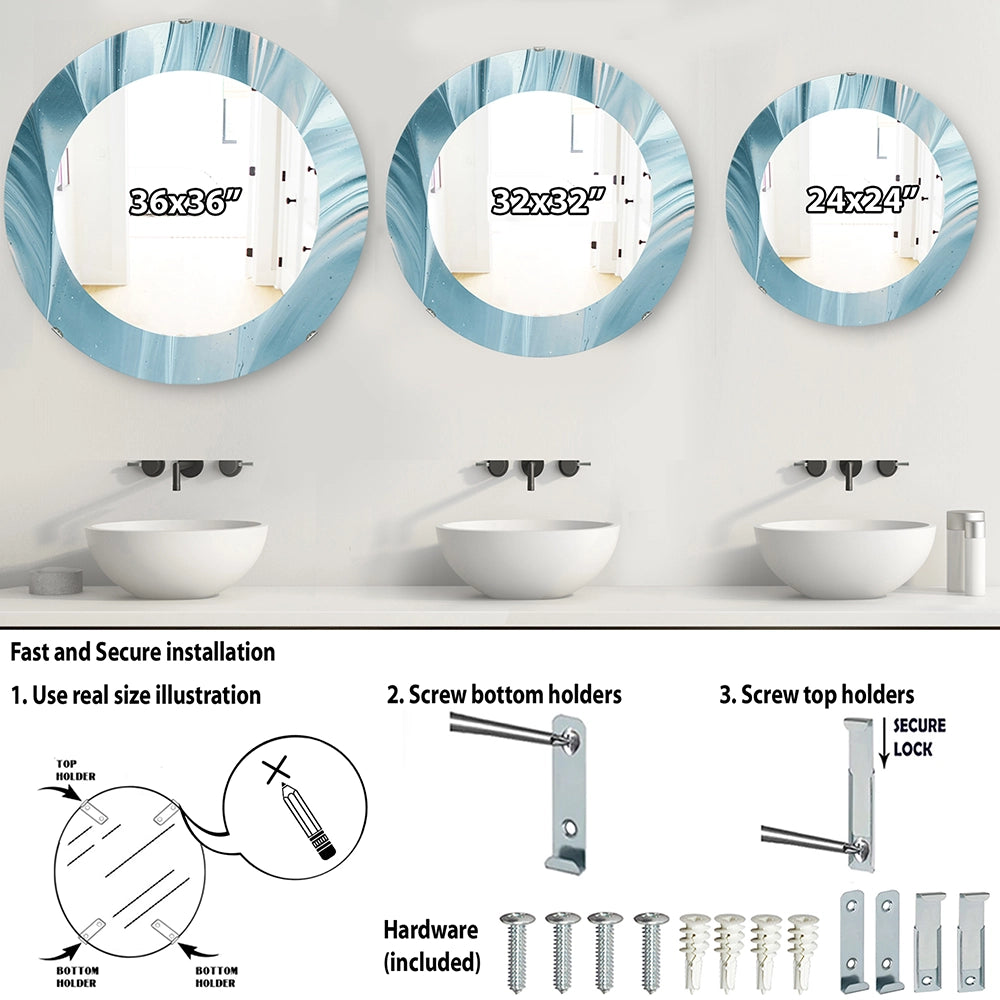 36x36"

32x32"

24x24"

Fast and Secure installation

1. Use real size illustration

TOP HOLDER

BOTTOM HOLDER

BOTTOM HOLDER

2. Screw bottom holders

3. Screw top holders

SECURE LOCK

Hardware (included)