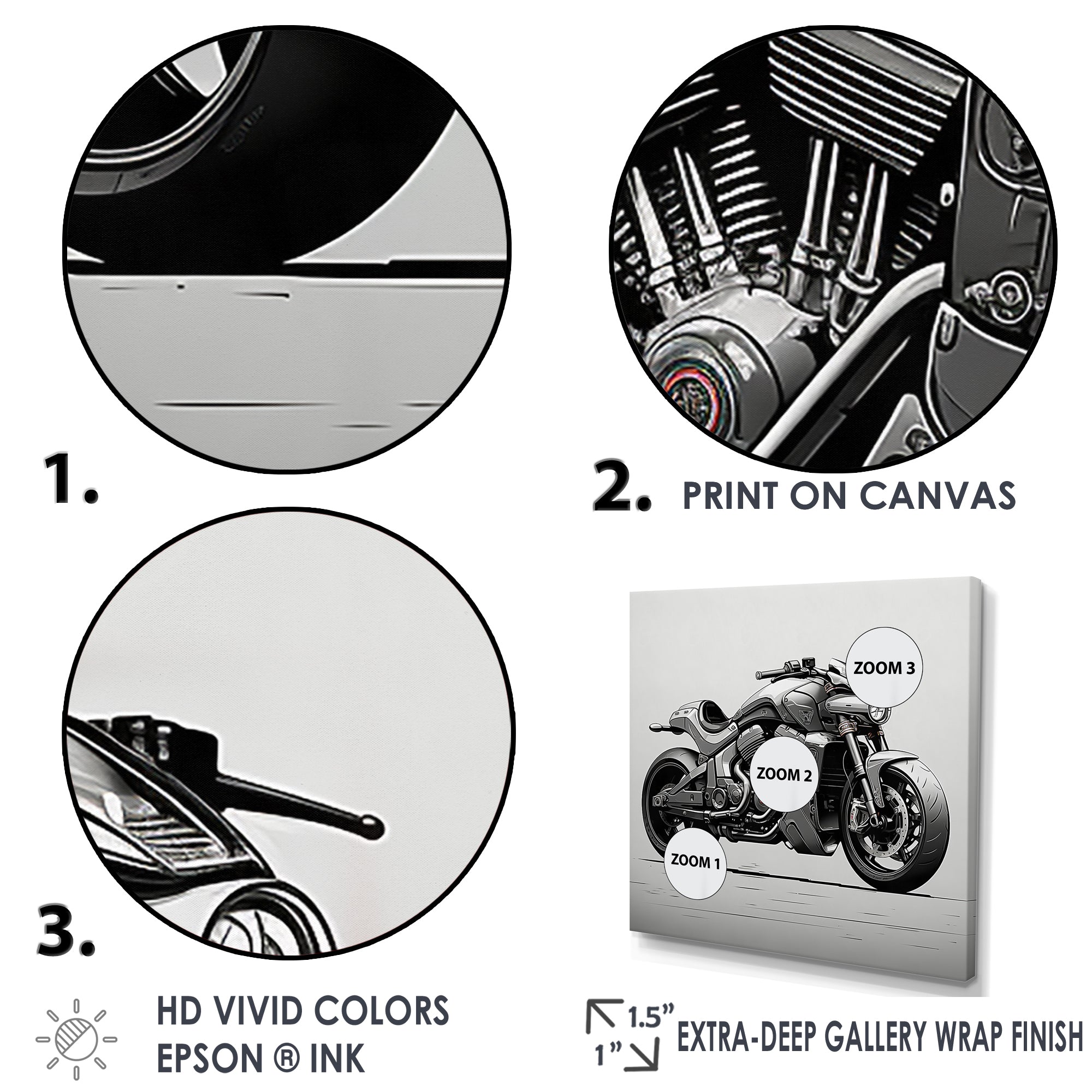 1.

2. PRINT ON CANVAS

3.

ZOOM 3

ZOOM 2

ZOOM 1

HD VIVID COLORS
EPSON ® INK

1.5”
1”
EXTRA-DEEP GALLERY WRAP FINISH