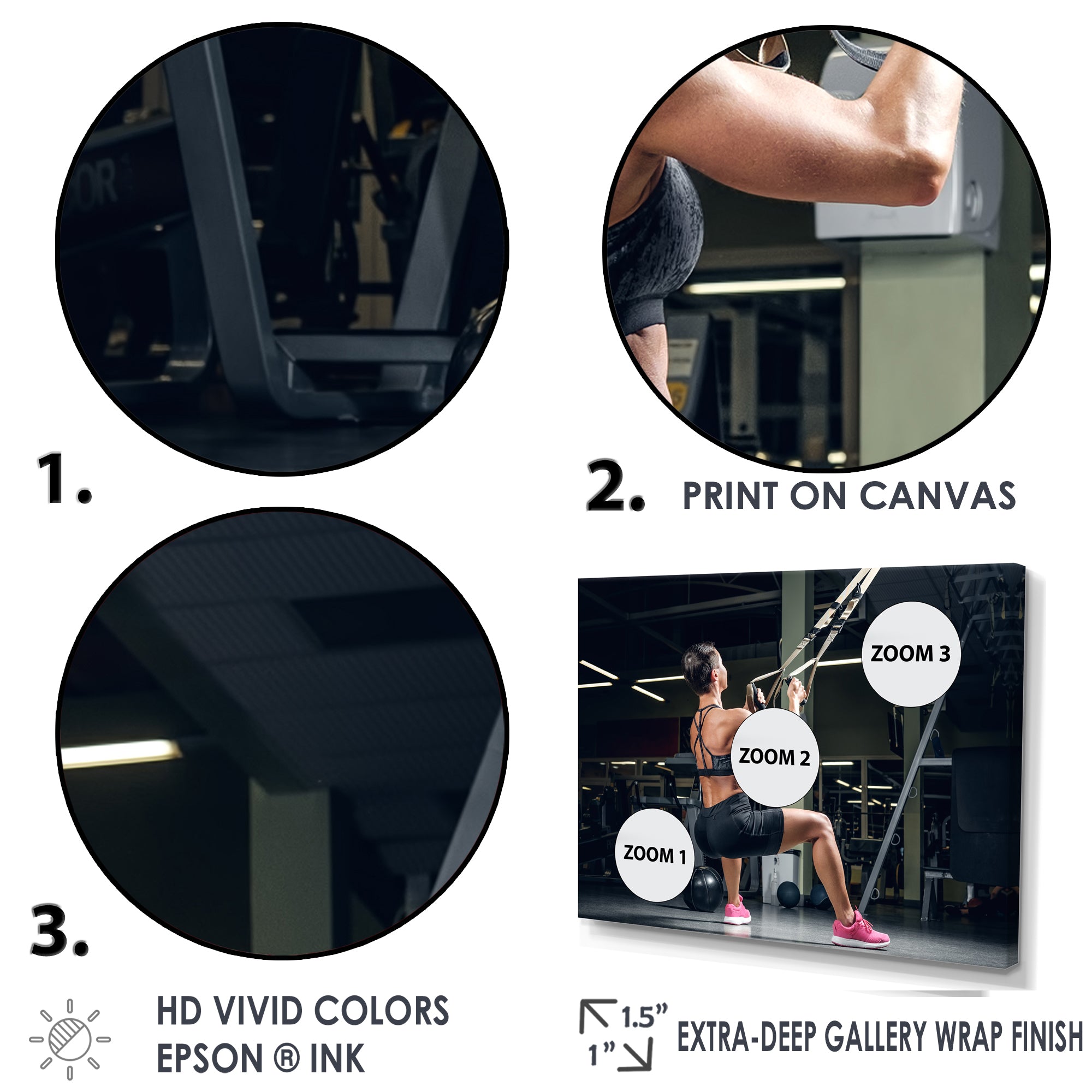 1.

2. PRINT ON CANVAS

3.

ZOOM 3

ZOOM 2

ZOOM 1

HD VIVID COLORS
EPSON ® INK

1.5”
1”
EXTRA-DEEP GALLERY WRAP FINISH